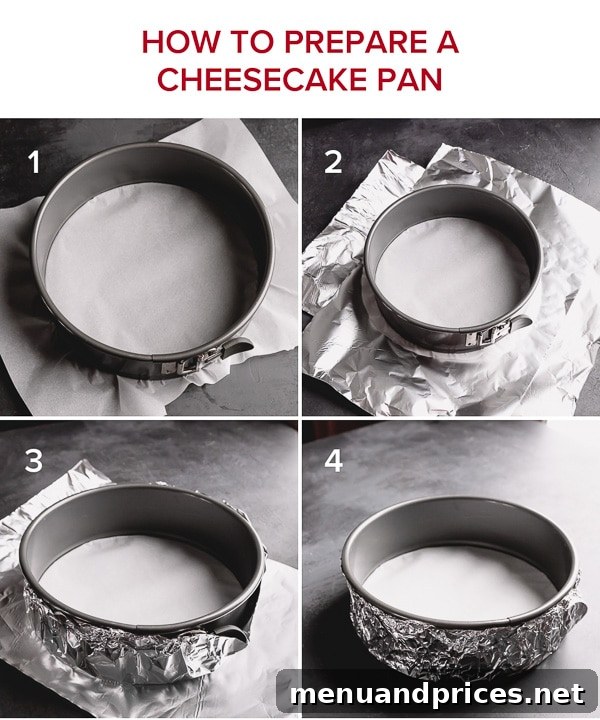 HOW TO PREPARE A CHEESECAKE PAN

1

2

3

4

menuandprices.net