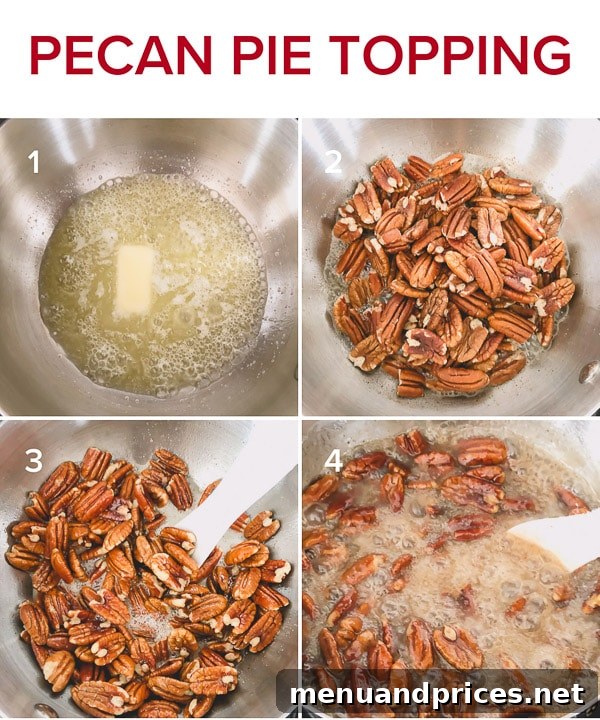 PECAN PIE TOPPING

1

2

3

4

menuandprices.net