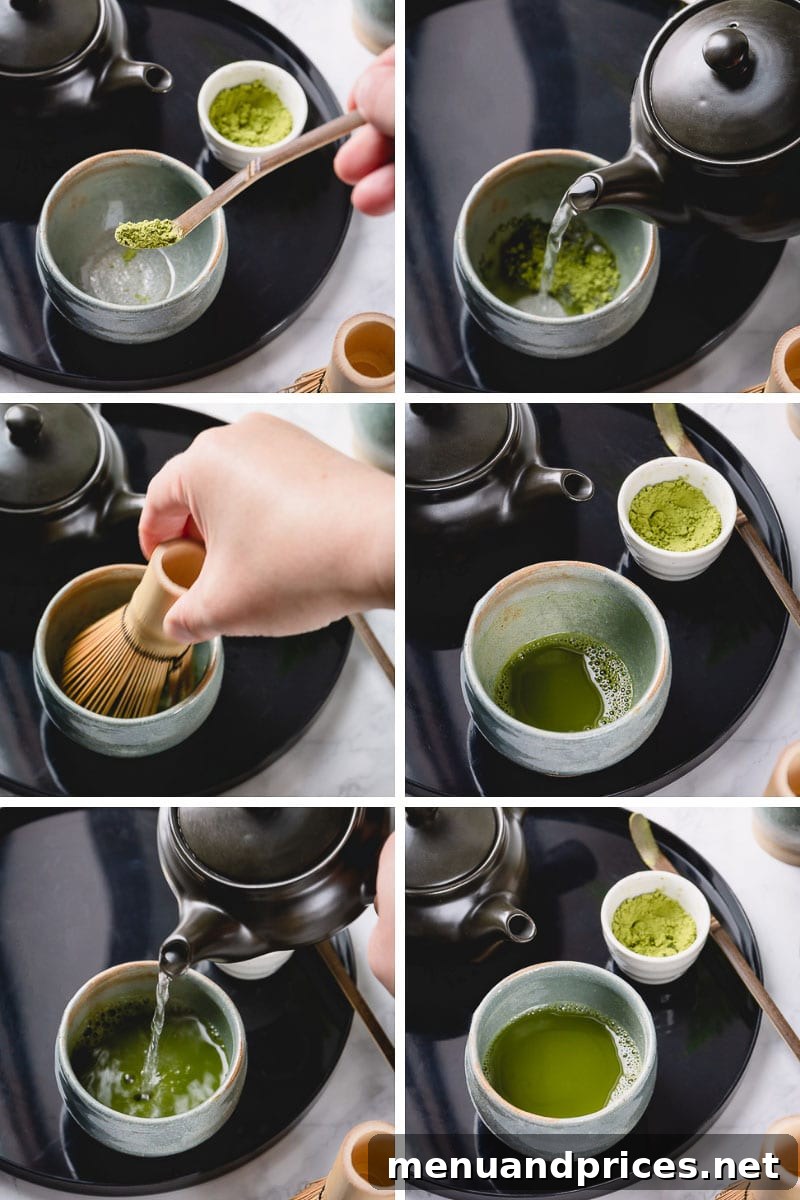 menuandprices.net